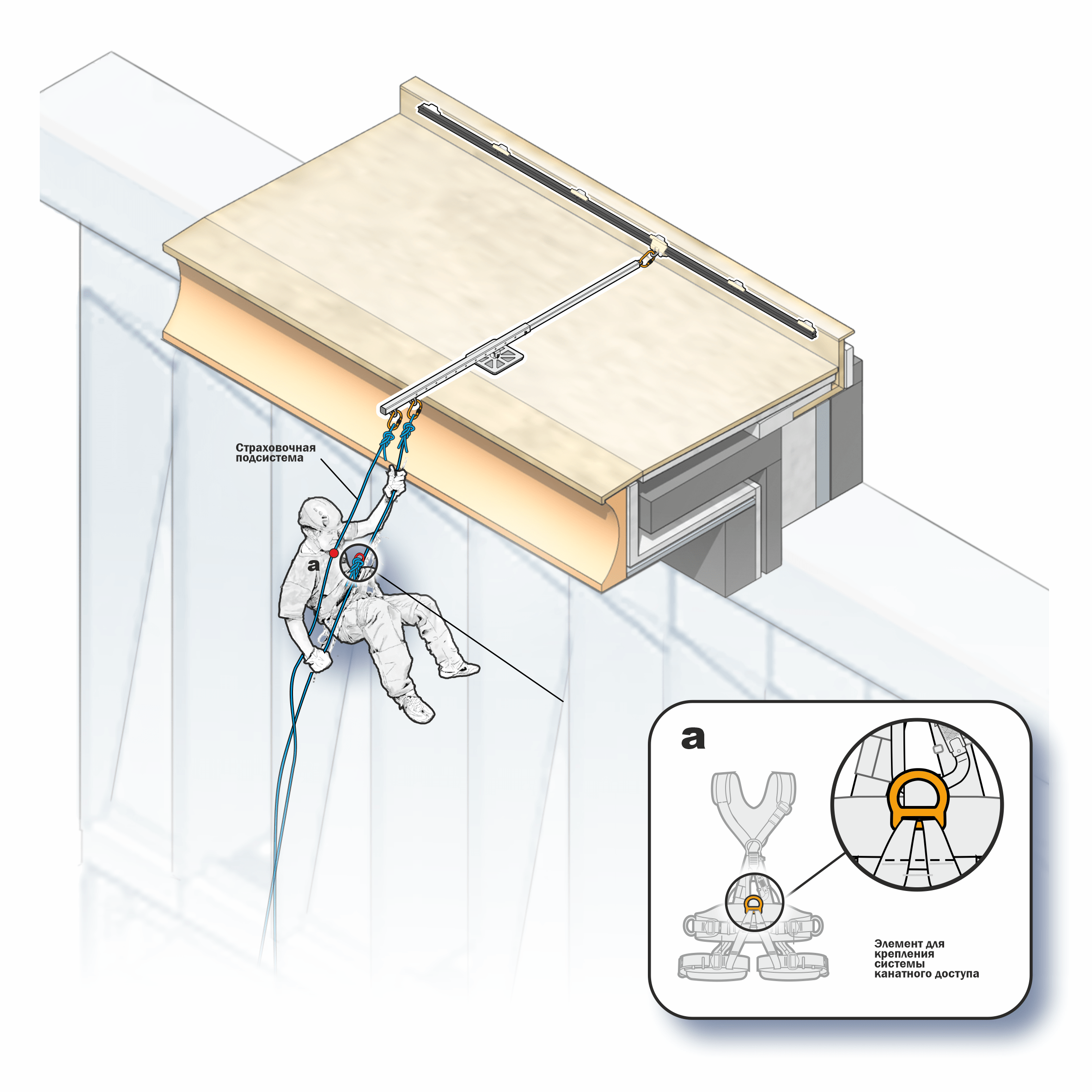 Страховочная подсистема

a

a

Элемент для крепления системы канатного доступа