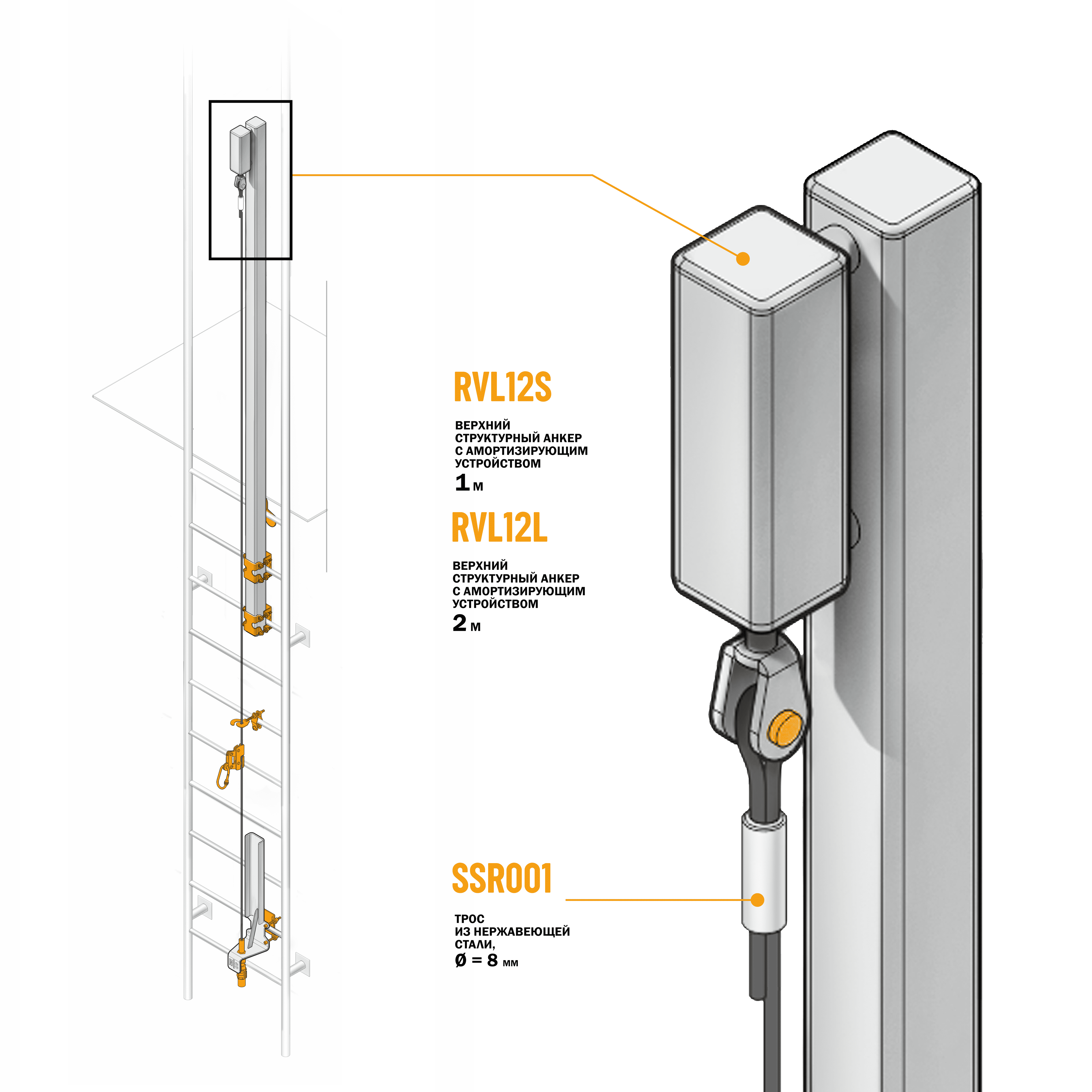 RVL12S

ВЕРХНИЙ СТРУКТУРНЫЙ АНКЕР С АМОРТИЗИРУЮЩИМ УСТРОЙСТВОМ
1 м

RVL12L

ВЕРХНИЙ СТРУКТУРНЫЙ АНКЕР С АМОРТИЗИРУЮЩИМ УСТРОЙСТВОМ
2 м

SSR001

ТРОС ИЗ НЕРЖАВЕЮЩЕЙ СТАЛИ,
Ø = 8 мм